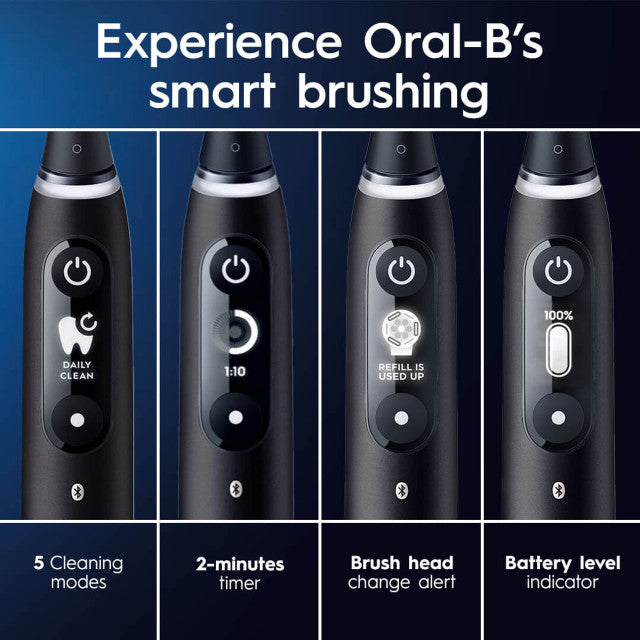 Experience Oral-B's smart brushing

DAILY CLEAN

1:10

REFILL IS USED UP

100%

5 Cleaning modes

2-minutes timer

Brush head change alert

Battery level indicator